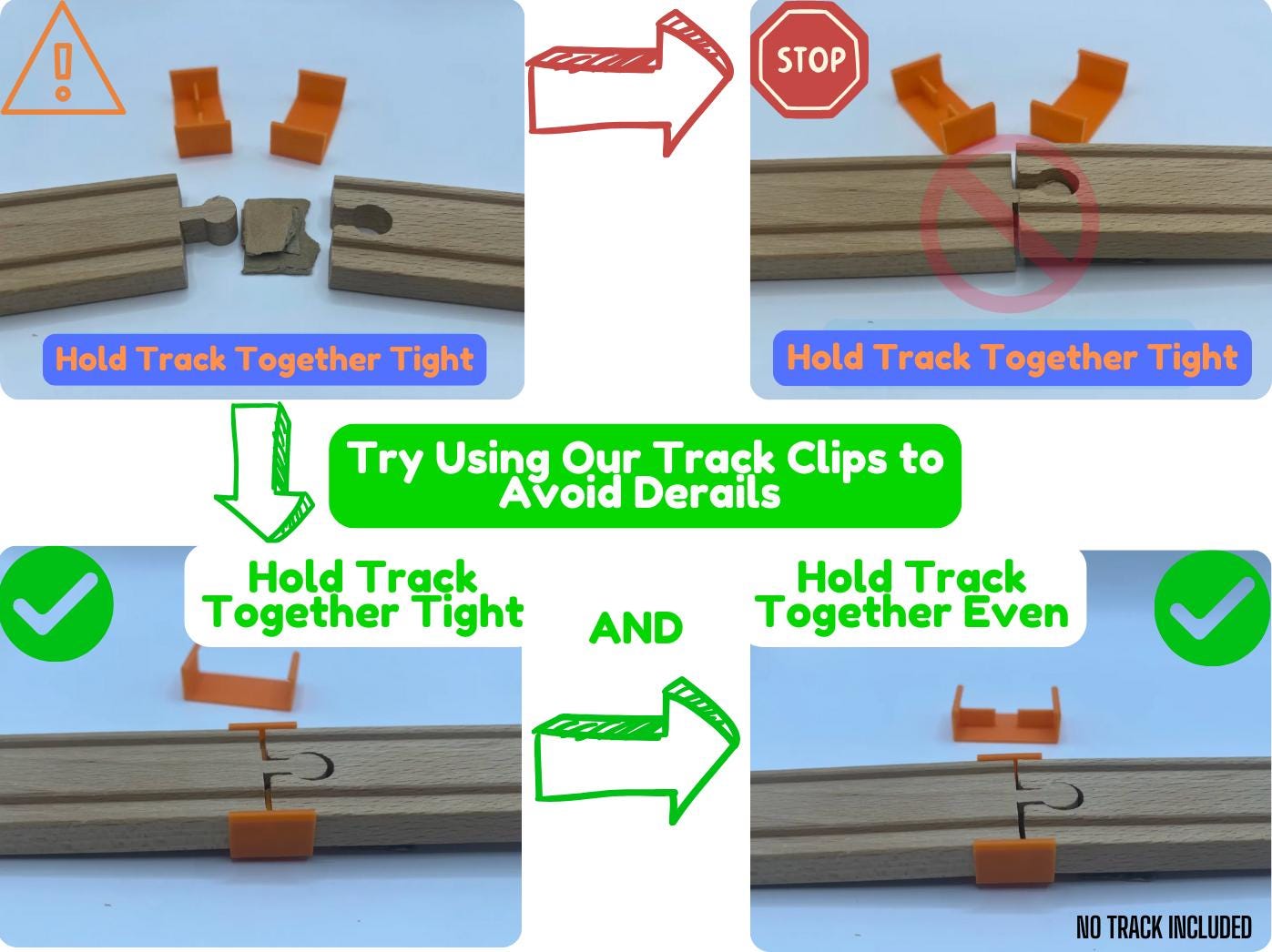 Hold Track Together Tight

STOP

Hold Track Together Tight

Try Using Our Track Clips to Avoid Derails

Hold Track Together Tight

AND

Hold Track Together Even

NO TRACK INCLUDED