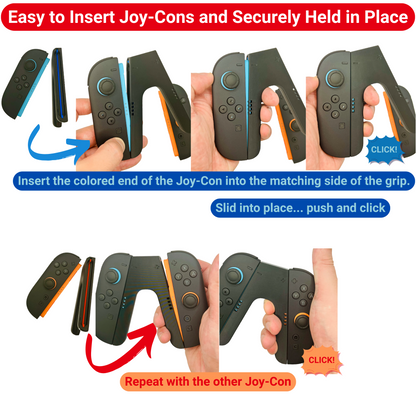 Easy to Insert Joy-Cons and Securely Held in Place

CLICK!

Insert the colored end of the Joy-Con into the matching side of the grip.

Slid into place... push and click

CLICK!

Repeat with the other Joy-Con